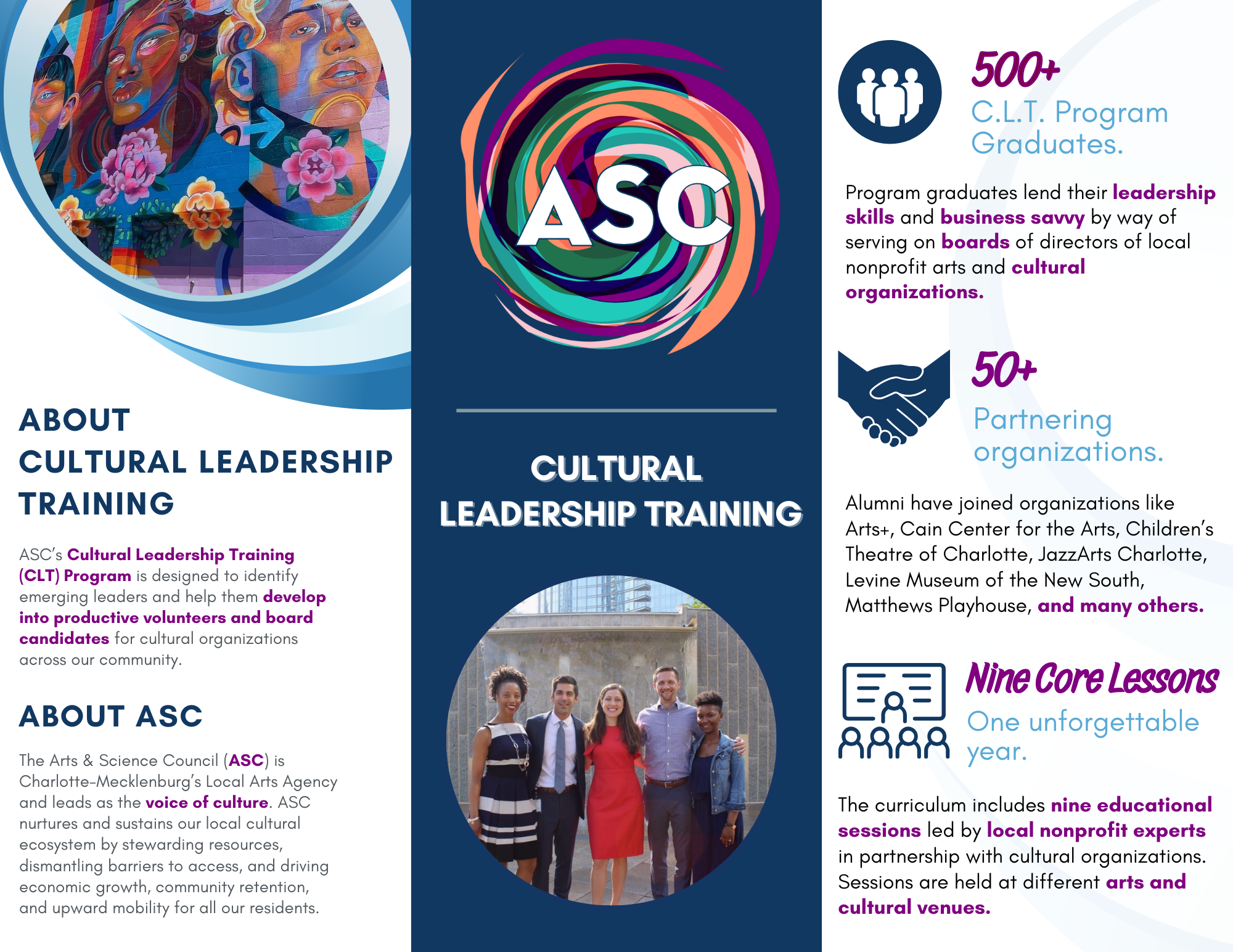 ABOUT CULTURAL LEADERSHIP TRAINING

ASC's Cultural Leadership Training (CLT) Program is designed to identify emerging leaders and help them develop into productive volunteers and board candidates for cultural organizations across our community.

ABOUT ASC

The Arts & Science Council (ASC) is Charlotte-Mecklenburg's Local Arts Agency and leads as the voice of culture. ASC nurtures and sustains our local cultural ecosystem by stewarding resources, dismantling barriers to access, and driving economic growth, community retention, and upward mobility for all our residents.

ASC

CULTURAL LEADERSHIP TRAINING

500+
C.L.T. Program Graduates.

Program graduates lend their leadership skills and business savvy by way of serving on boards of directors of local nonprofit arts and cultural organizations.

50+
Partnering organizations.

Alumni have joined organizations like Arts+, Cain Center for the Arts, Children's Theatre of Charlotte, JazzArts Charlotte, Levine Museum of the New South, Matthews Playhouse, and many others.

Nine Core Lessons
One unforgettable year.

The curriculum includes nine educational sessions led by local nonprofit experts in partnership with cultural organizations. Sessions are held at different arts and cultural venues.